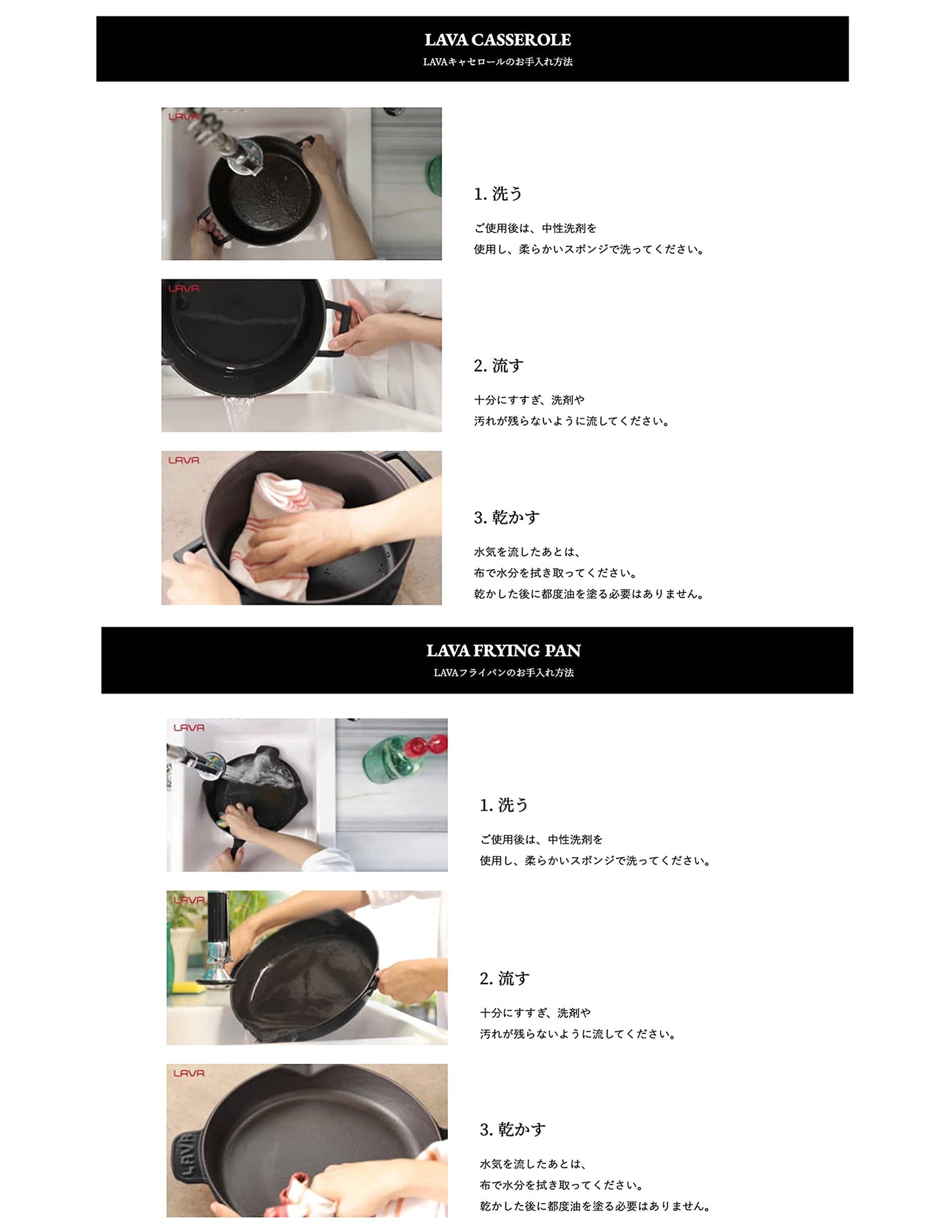 LAVA CASSEROLE
LAVAキャセロールのお手入れ方法

LAVA

1. 洗う

ご使用後は、中性洗剤を
使用し、柔らかいスポンジで洗ってください。

LAVA

2. 流す

十分にすすぎ、洗剤や
汚れが残らないように流してください。

LAVA

3. 乾かす

水気を流したあとは、
布で水分を拭き取ってください。
乾かした後に都度油を塗る必要はありません。

LAVA FRYING PAN
LAVAフライパンのお手入れ方法

LAVA

1. 洗う

ご使用後は、中性洗剤を
使用し、柔らかいスポンジで洗ってください。

LAVA

2. 流す

十分にすすぎ、洗剤や
汚れが残らないように流してください。

LAVA

LAVA

3. 乾かす

水気を流したあとは、
布で水分を拭き取ってください。
乾かした後に都度油を塗る必要はありません。